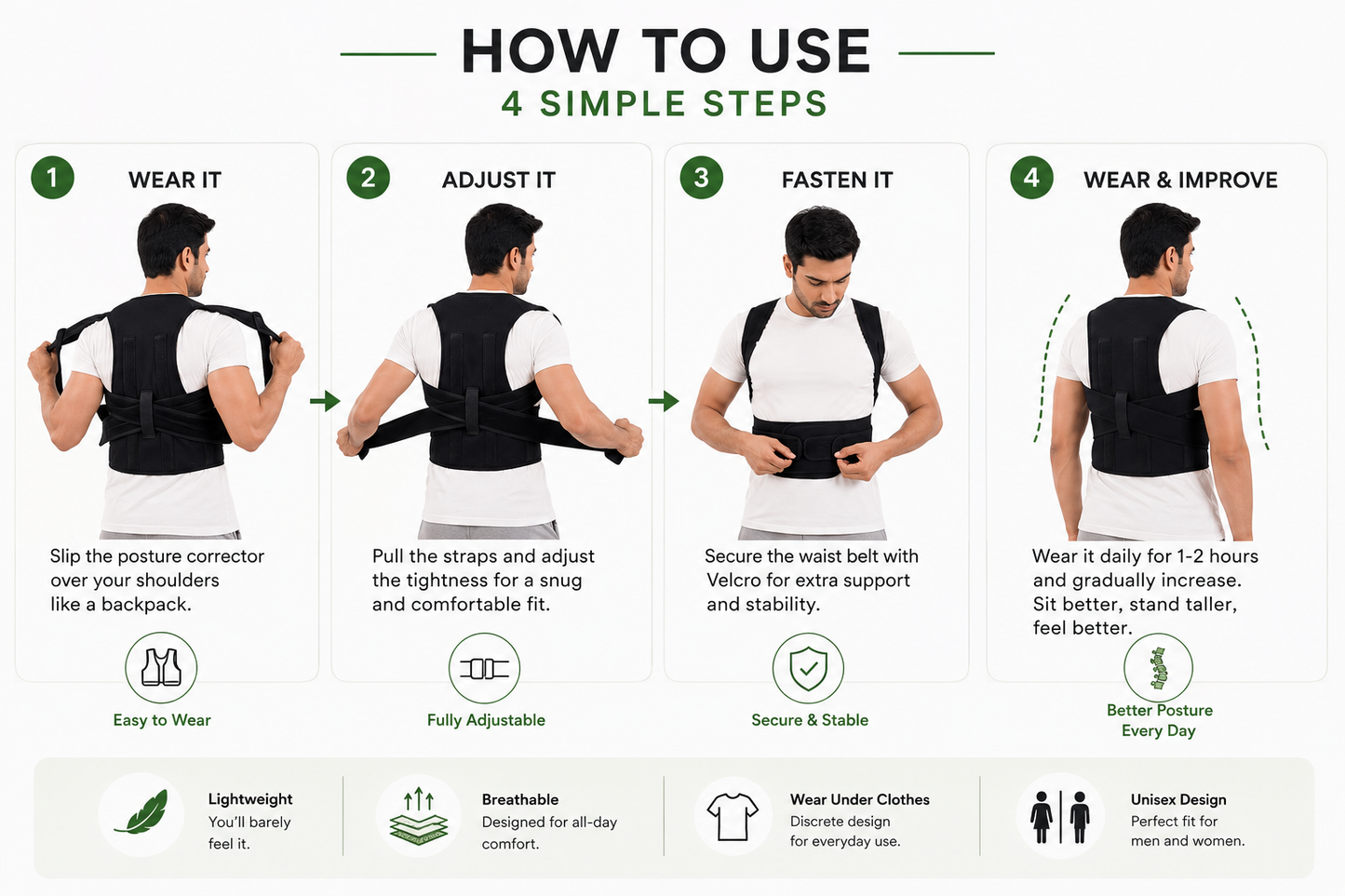 HOW TO USE
4 SIMPLE STEPS

1 WEAR IT

Slip the posture corrector over your shoulders like a backpack.

Easy to Wear

2 ADJUST IT

Pull the straps and adjust the tightness for a snug and comfortable fit.

Fully Adjustable

3 FASTEN IT

Secure the waist belt with Velcro for extra support and stability.

Secure & Stable

4 WEAR & IMPROVE

Wear it daily for 1-2 hours and gradually increase. Sit better, stand taller, feel better.

Better Posture Every Day

Lightweight
You'll barely feel it.

Breathable
Designed for all-day comfort.

Wear Under Clothes
Discrete design for everyday use.

Unisex Design
Perfect fit for men and women.